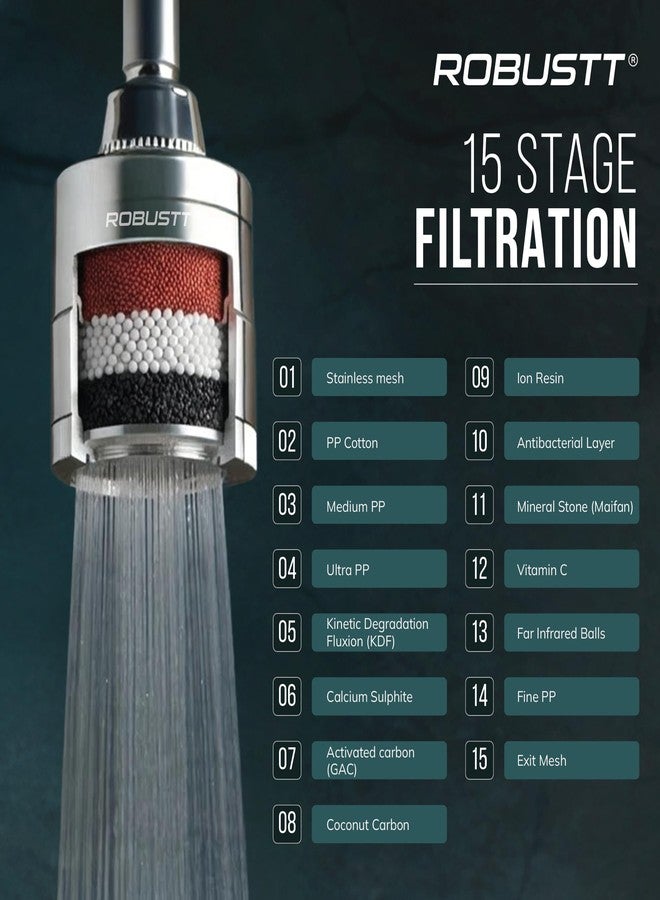 ROBUSTT®

15 STAGE
FILTRATION

ROBUSTT

01 Stainless mesh

02 PP Cotton

03 Medium PP

04 Ultra PP

05 Kinetic Degradation Fluxion (KDF)

06 Calcium Sulphite

07 Activated carbon (GAC)

08 Coconut Carbon

09 Ion Resin

10 Antibacterial Layer

11 Mineral Stone (Maifan)

12 Vitamin C

13 Far Infrared Balls

14 Fine PP

15 Exit Mesh